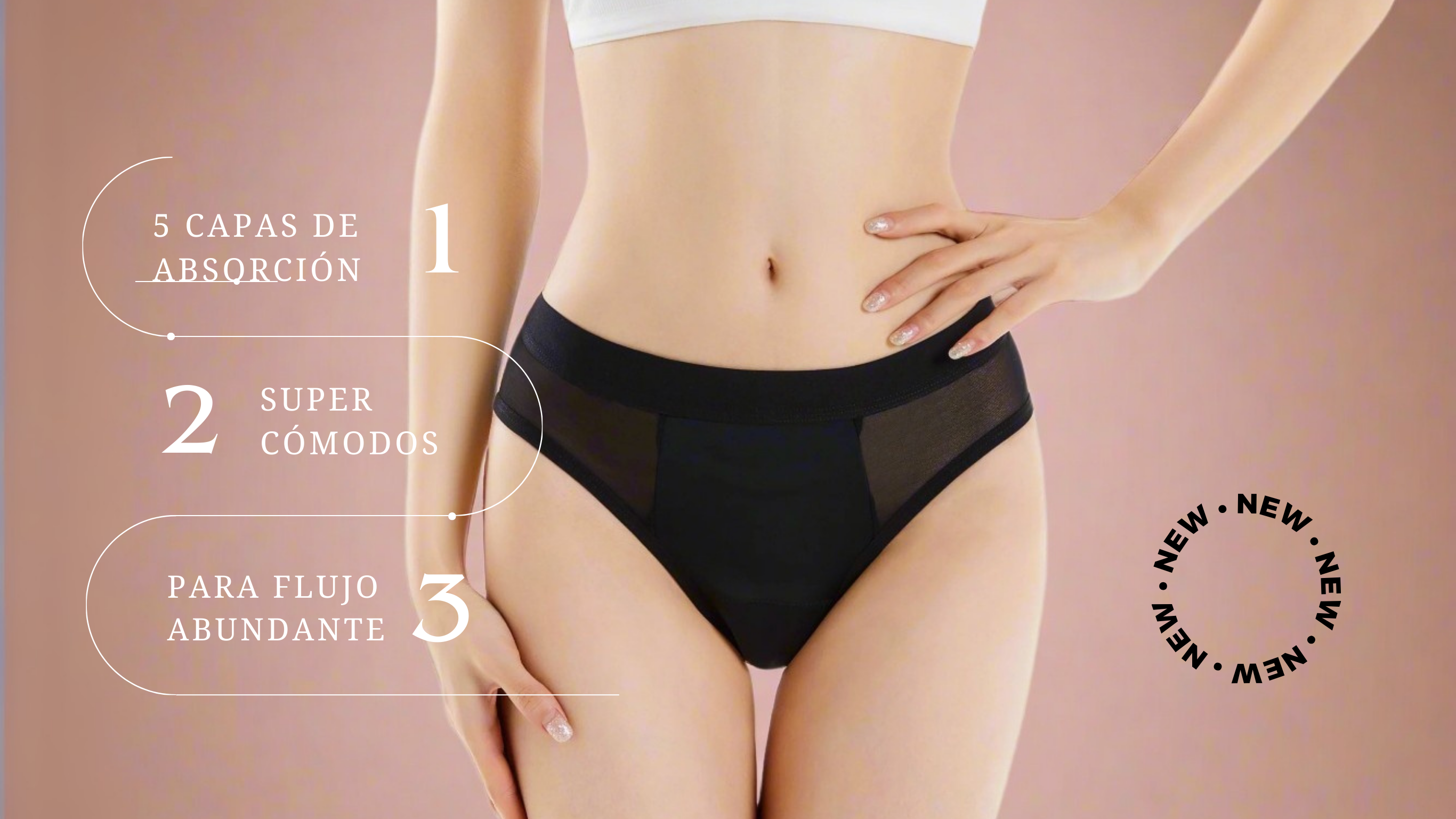 5 CAPAS DE ABSORCIÓN 1

2 SUPER CÓMODOS

PARA FLUJO ABUNDANTE 3

NEW • NEW • NEW • NEW • NEW •